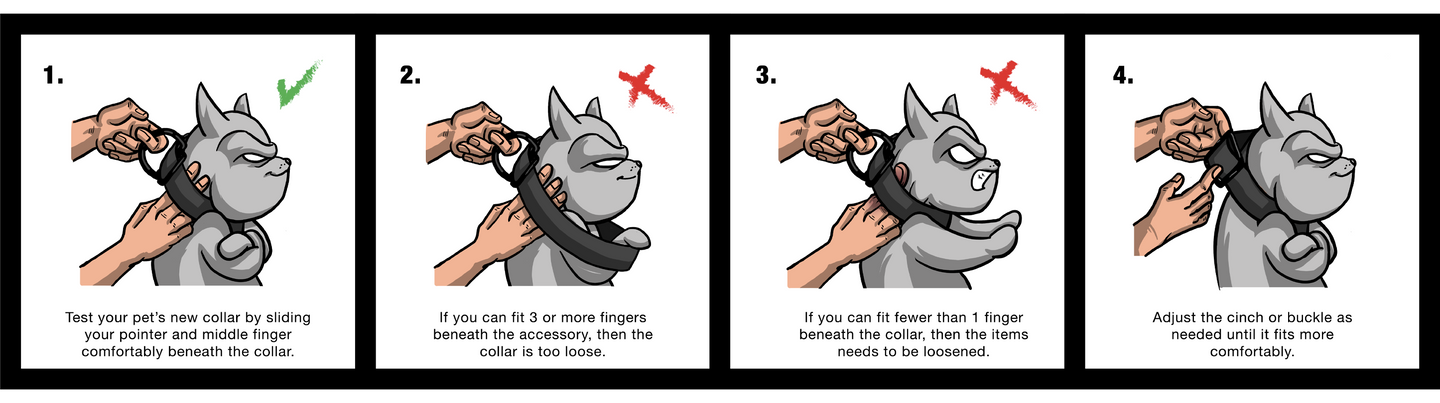 1.

Test your pet's new collar by sliding your pointer and middle finger comfortably beneath the collar.

2.

If you can fit 3 or more fingers beneath the accessory, then the collar is too loose.

3.

If you can fit fewer than 1 finger beneath the collar, then the items needs to be loosened.

4.

Adjust the cinch or buckle as needed until it fits more comfortably.